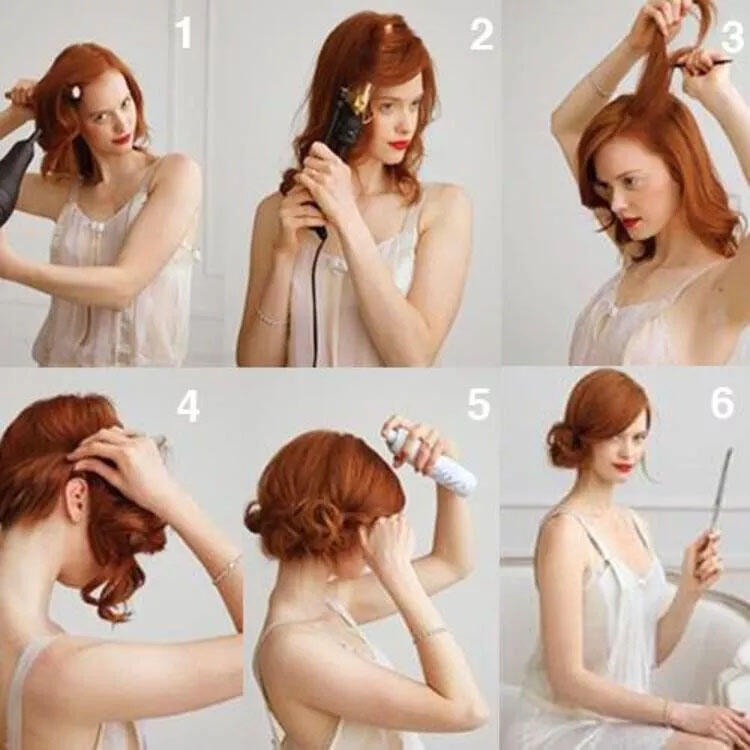 1
2
3
4
5
6